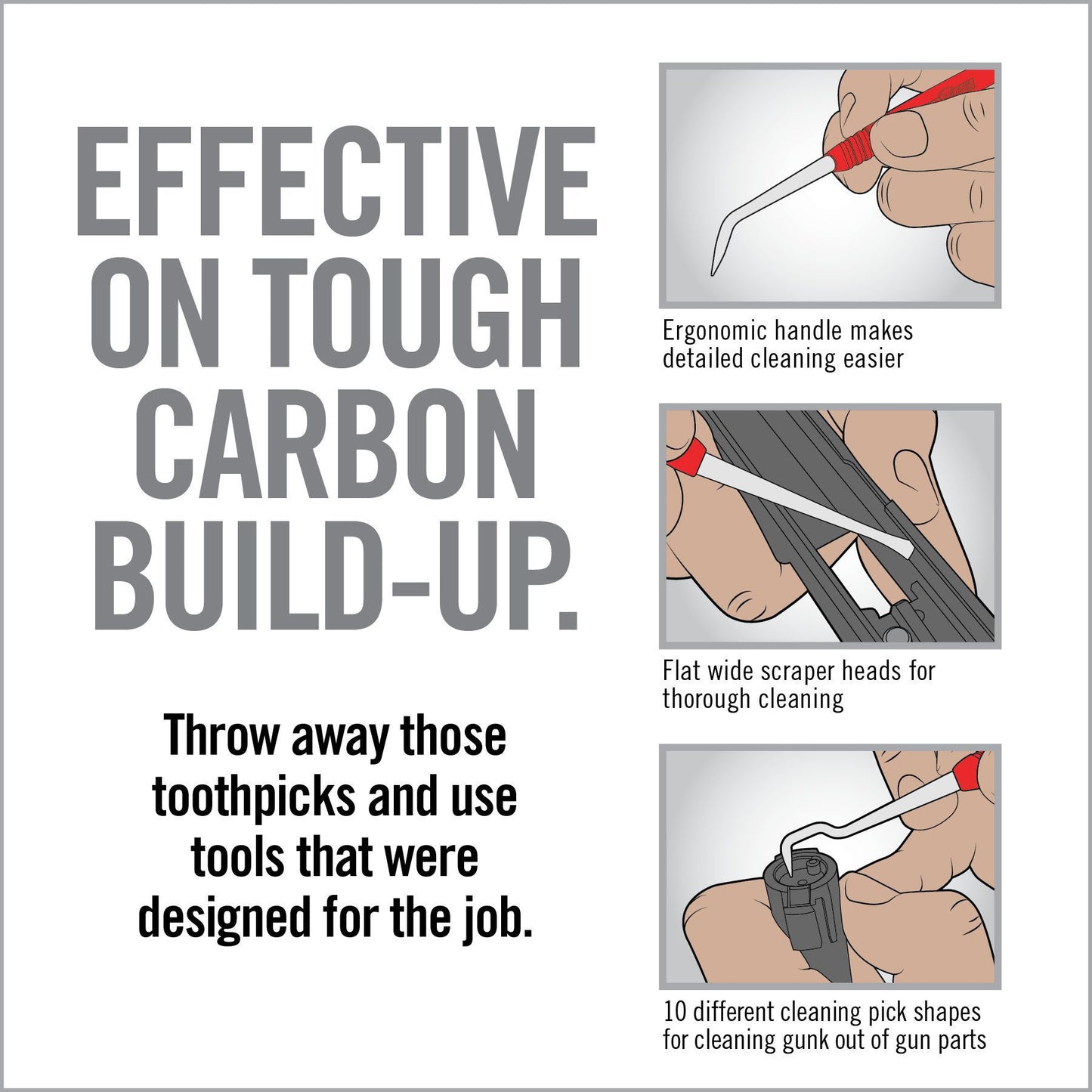 EFFECTIVE ON TOUGH CARBON BUILD-UP.

Throw away those toothpicks and use tools that were designed for the job.

Ergonomic handle makes detailed cleaning easier

Flat wide scraper heads for thorough cleaning

10 different cleaning pick shapes for cleaning gunk out of gun parts