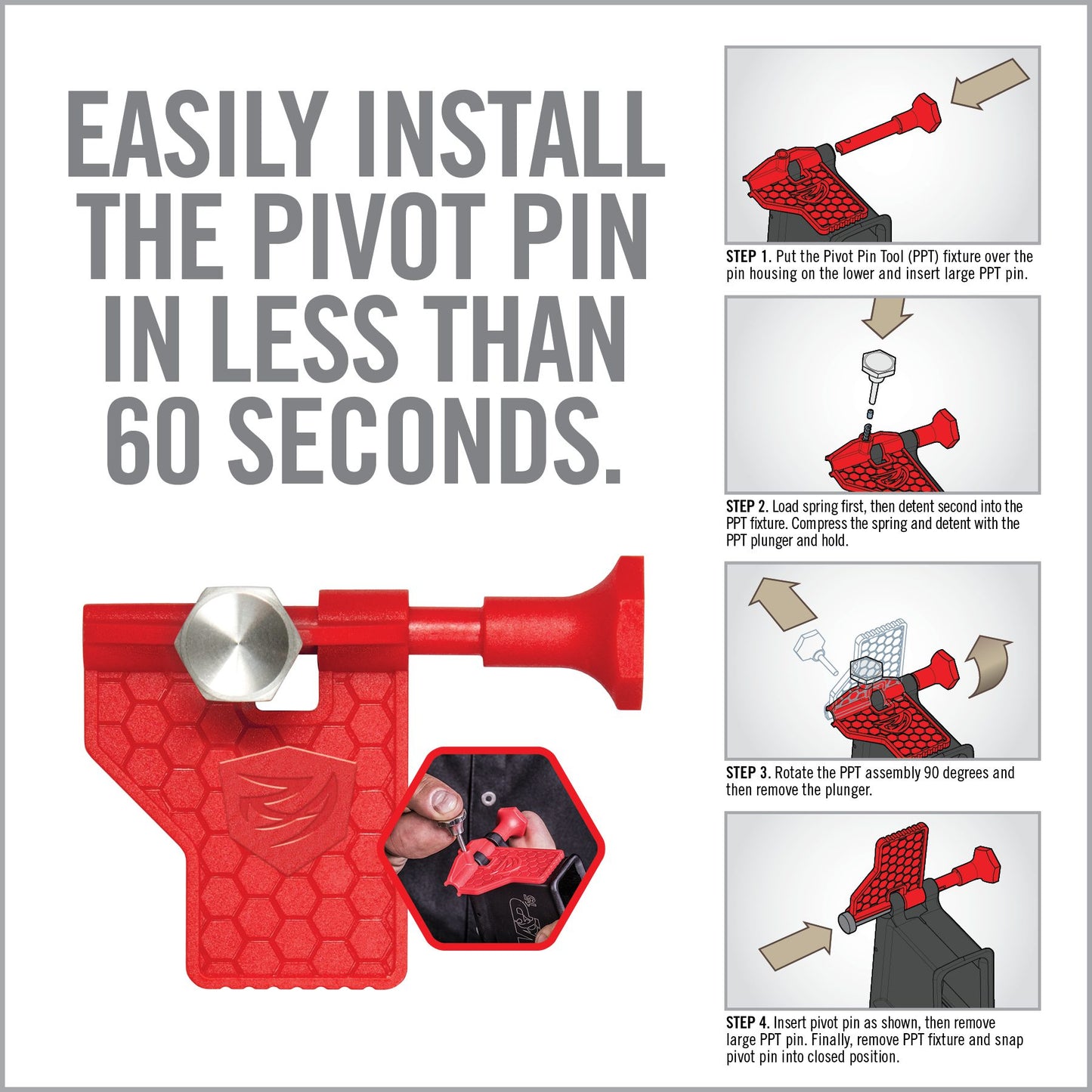 EASILY INSTALL THE PIVOT PIN IN LESS THAN 60 SECONDS.

STEP 1. Put the Pivot Pin Tool (PPT) fixture over the pin housing on the lower and insert large PPT pin.

STEP 2. Load spring first, then detent second into the PPT fixture. Compress the spring and detent with the PPT plunger and hold.

STEP 3. Rotate the PPT assembly 90 degrees and then remove the plunger.

STEP 4. Insert pivot pin as shown, then remove large PPT pin. Finally, remove PPT fixture and snap pivot pin into closed position.