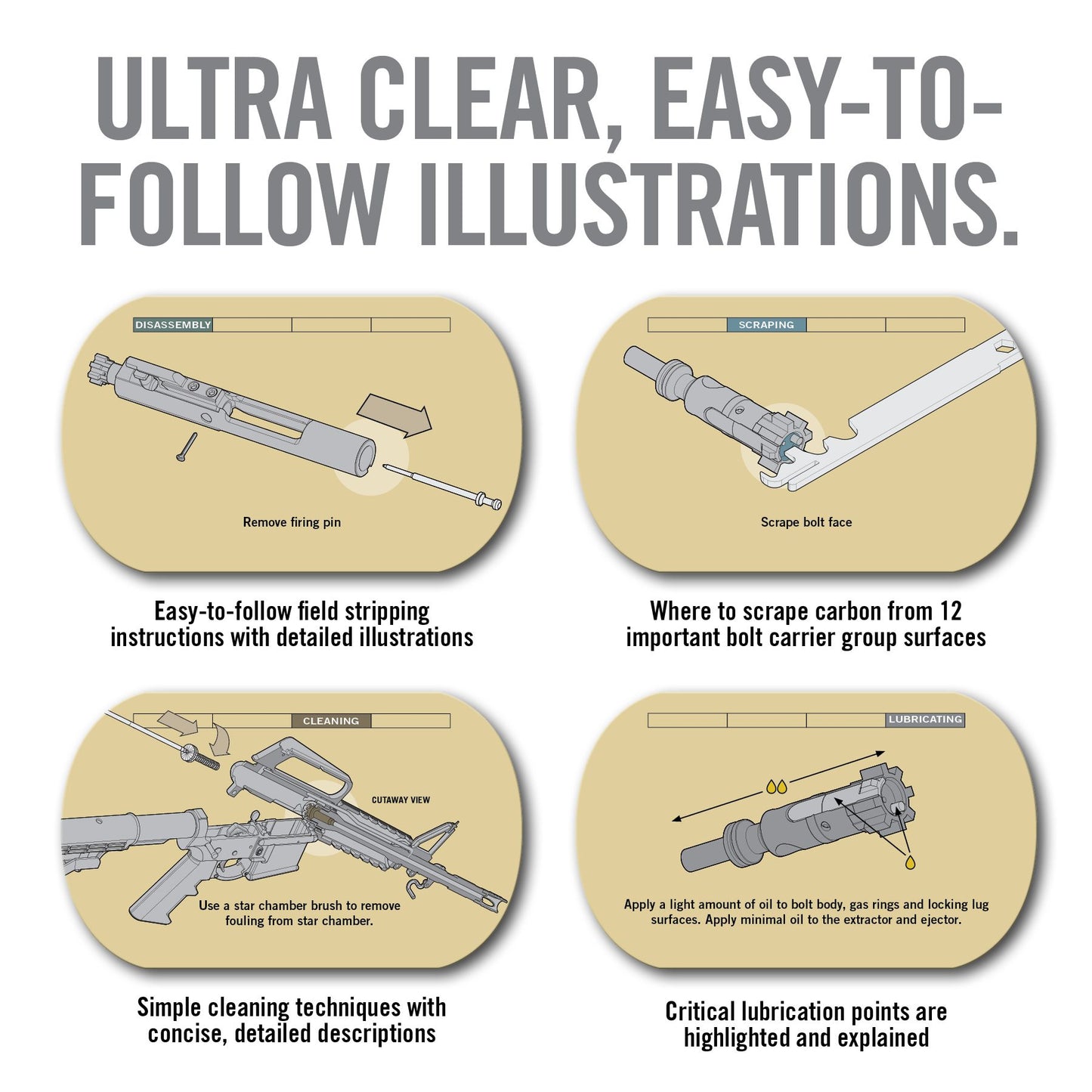 ULTRA CLEAR, EASY-TO-FOLLOW ILLUSTRATIONS.

DISASSEMBLY

Remove firing pin

Easy-to-follow field stripping instructions with detailed illustrations

SCRAPING

Scrape bolt face

Where to scrape carbon from 12 important bolt carrier group surfaces

CLEANING

CUTAWAY VIEW

Use a star chamber brush to remove fouling from star chamber.

Simple cleaning techniques with concise, detailed descriptions

LUBRICATING

Apply a light amount of oil to bolt body, gas rings and locking lug surfaces. Apply minimal oil to the extractor and ejector.

Critical lubrication points are highlighted and explained