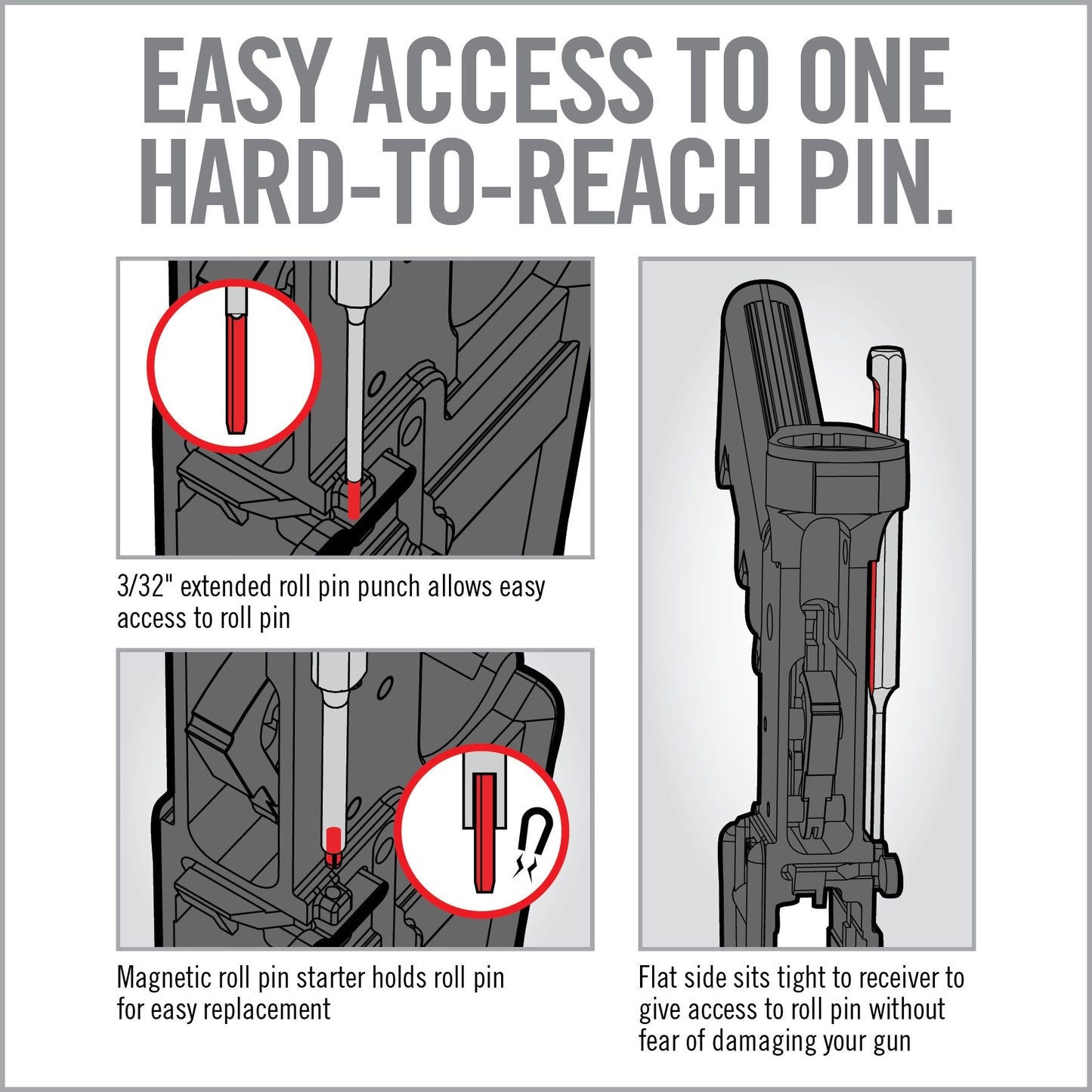 EASY ACCESS TO ONE HARD-TO-REACH PIN.

3/32" extended roll pin punch allows easy access to roll pin

Magnetic roll pin starter holds roll pin for easy replacement

Flat side sits tight to receiver to give access to roll pin without fear of damaging your gun