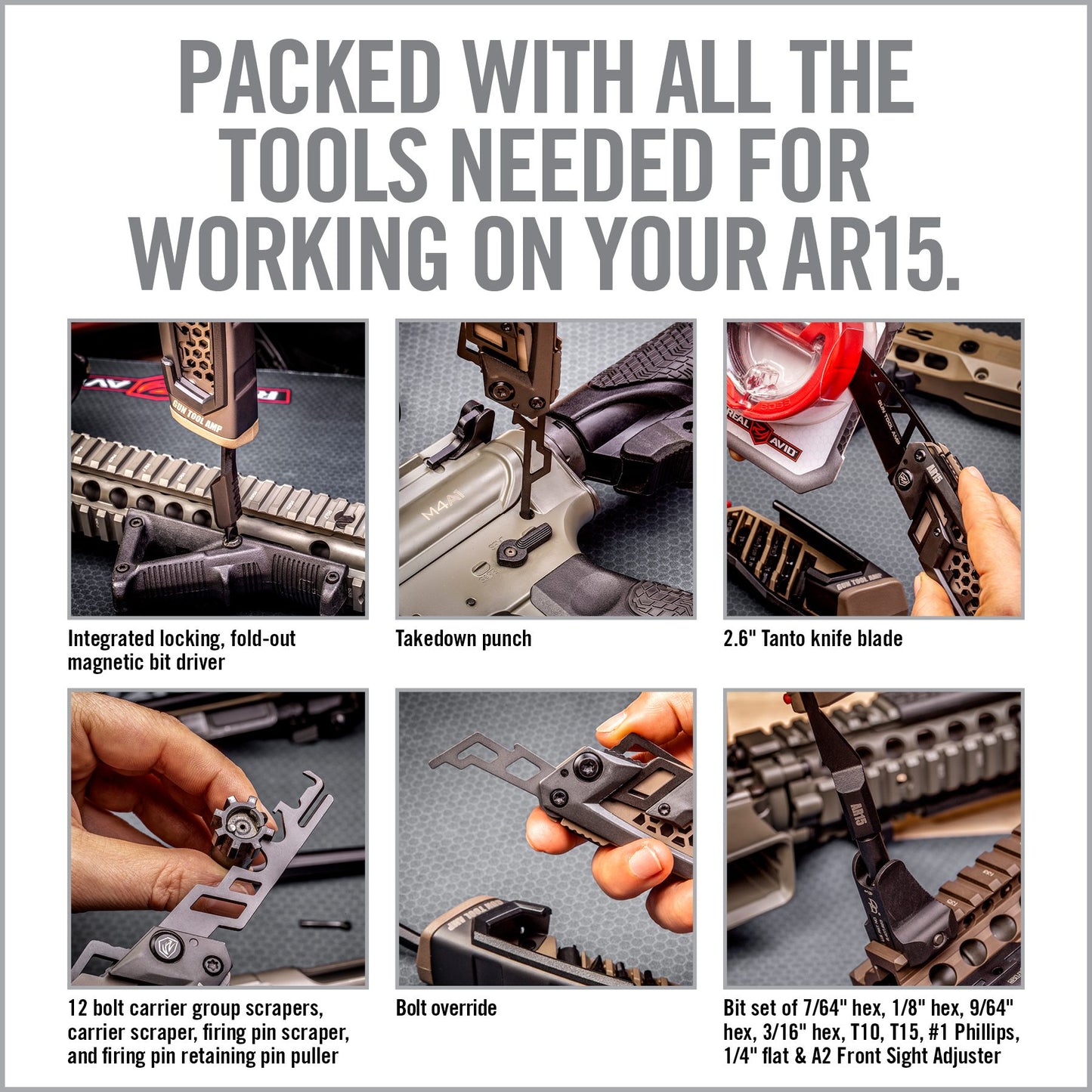 PACKED WITH ALL THE TOOLS NEEDED FOR WORKING ON YOUR AR15.

GUN TOOL AMP

Integrated locking, fold-out magnetic bit driver

M4A1

Takedown punch

REAL AVID

GUN TOOL AMP

AR15

GUN TOOL AMP

2.6" Tanto knife blade

12 bolt carrier group scrapers, carrier scraper, firing pin scraper, and firing pin retaining pin puller

GUN TOOL AMP

Bolt override

AR15

Bit set of 7/64" hex, 1/8" hex, 9/64" hex, 3/16" hex, T10, T15, #1 Phillips, 1/4" flat & A2 Front Sight Adjuster