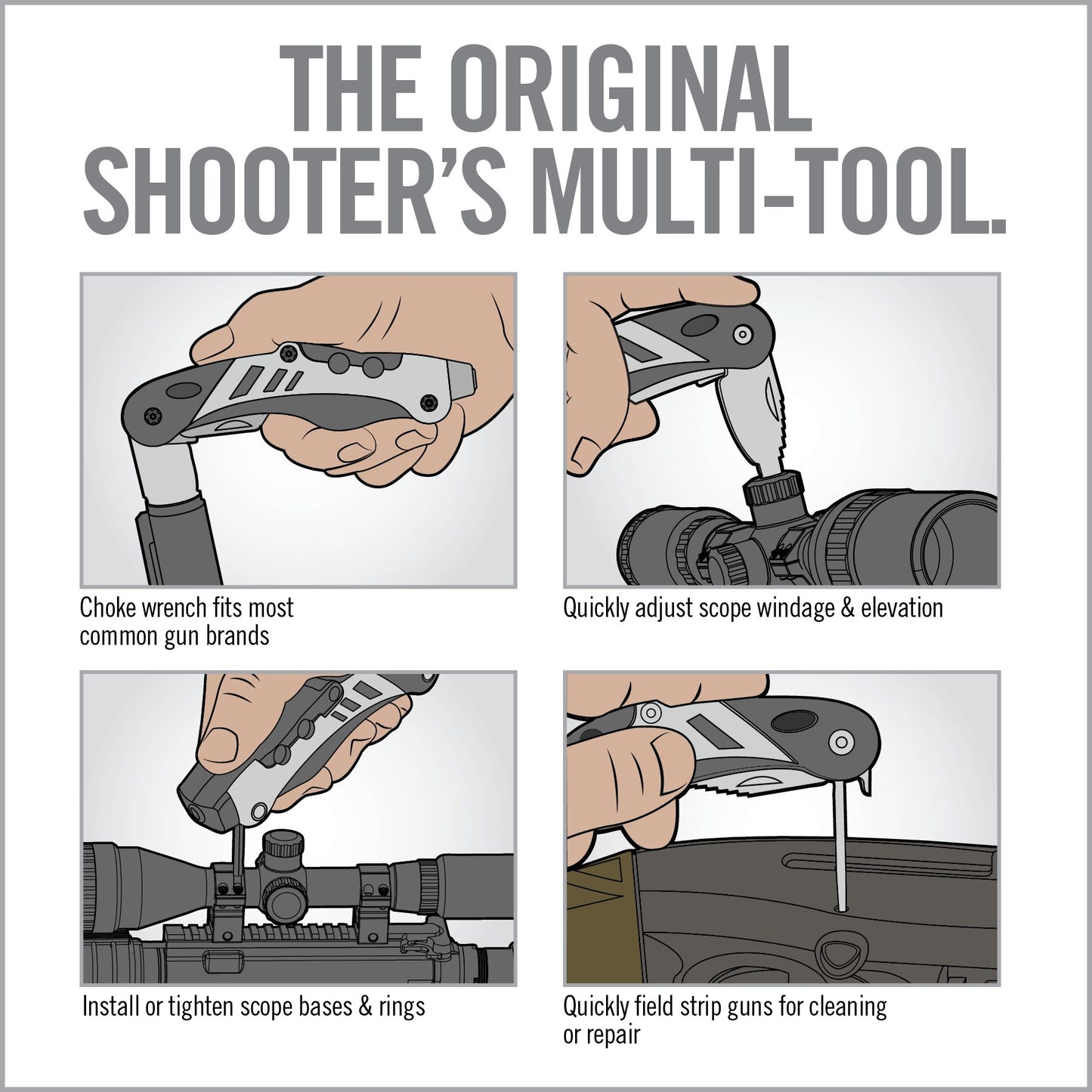 THE ORIGINAL SHOOTER'S MULTI-TOOL.

Choke wrench fits most common gun brands

Quickly adjust scope windage & elevation

Install or tighten scope bases & rings

Quickly field strip guns for cleaning or repair