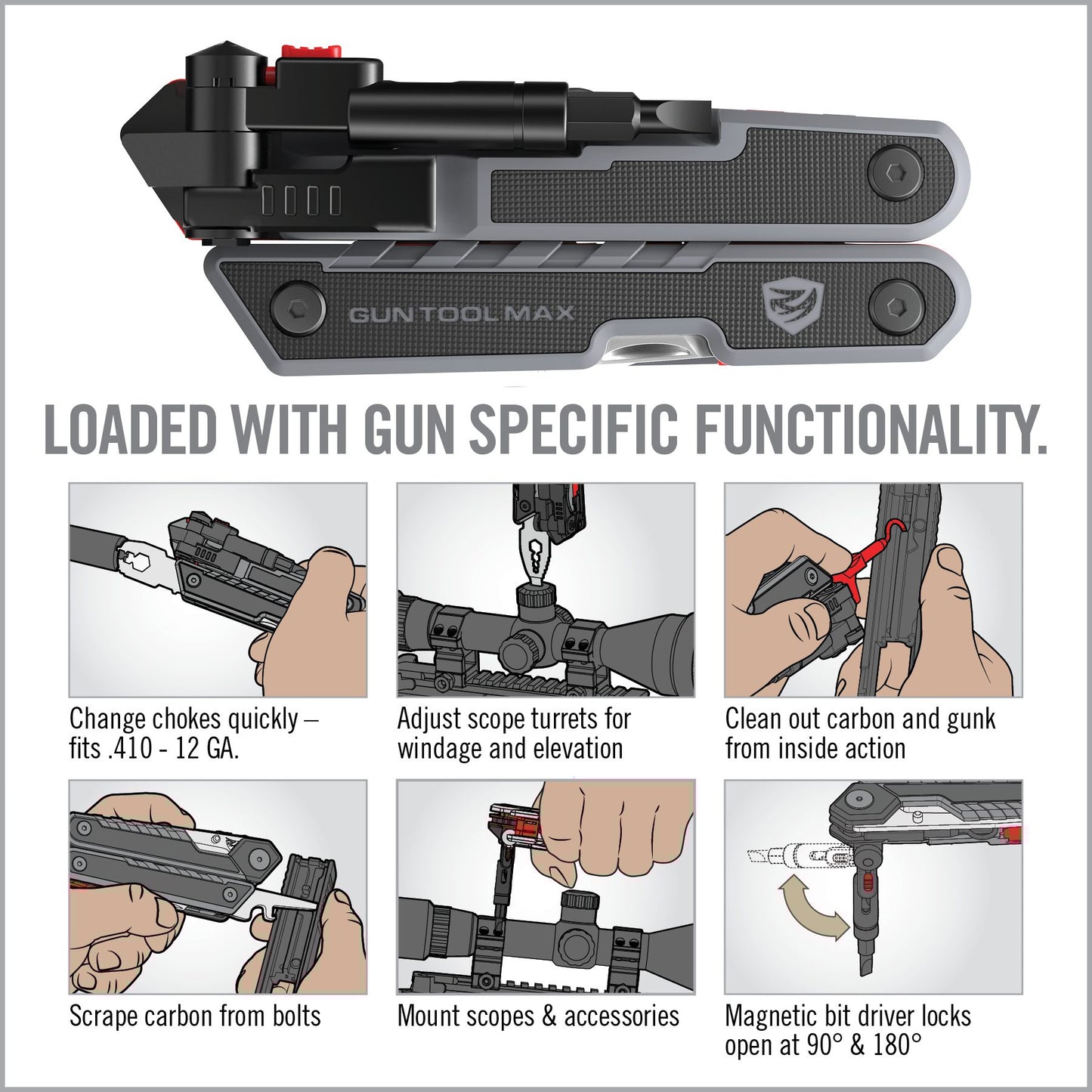 GUN TOOL MAX

LOADED WITH GUN SPECIFIC FUNCTIONALITY.

Change chokes quickly – fits .410 - 12 GA.

Adjust scope turrets for windage and elevation

Clean out carbon and gunk from inside action

Scrape carbon from bolts

Mount scopes & accessories

Magnetic bit driver locks open at 90° & 180°