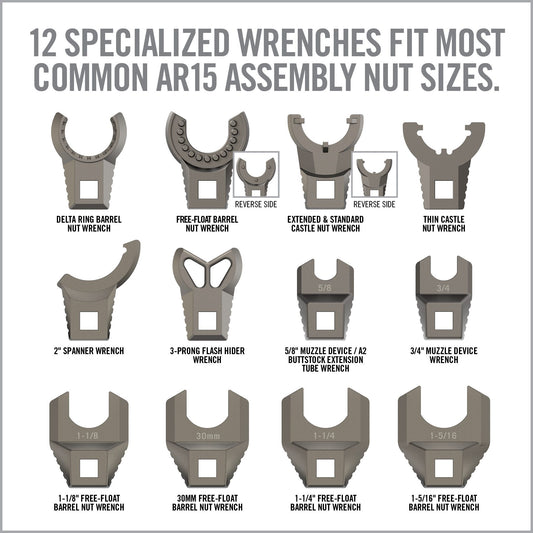 12 SPECIALIZED WRENCHES FIT MOST COMMON AR15 ASSEMBLY NUT SIZES.

DELTA RING BARREL NUT WRENCH

REVERSE SIDE

FREE-FLOAT BARREL NUT WRENCH

REVERSE SIDE

EXTENDED & STANDARD CASTLE NUT WRENCH

THIN CASTLE NUT WRENCH

2" SPANNER WRENCH

3-PRONG FLASH HIDER WRENCH

5/8

5/8" MUZZLE DEVICE / A2 BUTTSTOCK EXTENSION TUBE WRENCH

3/4

3/4" MUZZLE DEVICE WRENCH

1-1/8

1-1/8" FREE-FLOAT BARREL NUT WRENCH

30mm

30MM FREE-FLOAT BARREL NUT WRENCH

1-1/4

1-1/4" FREE-FLOAT BARREL NUT WRENCH

1-5/16

1-5/16" FREE-FLOAT BARREL NUT WRENCH