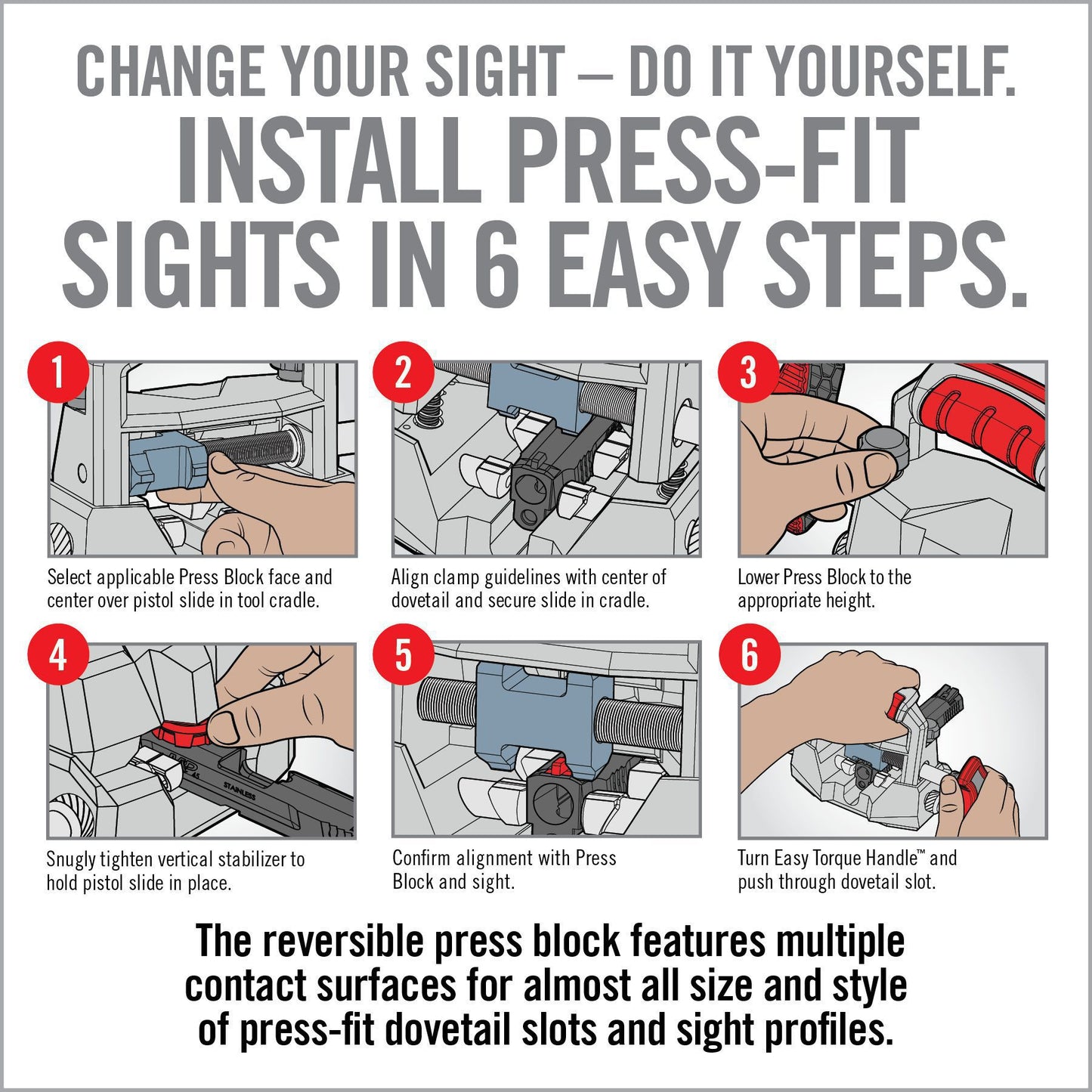 CHANGE YOUR SIGHT — DO IT YOURSELF.
INSTALL PRESS-FIT SIGHTS IN 6 EASY STEPS.

1

Select applicable Press Block face and center over pistol slide in tool cradle.

2

Align clamp guidelines with center of dovetail and secure slide in cradle.

3

Lower Press Block to the appropriate height.

4

M&P 45

STAINLESS

Snugly tighten vertical stabilizer to hold pistol slide in place.

5

Confirm alignment with Press Block and sight.

6

Turn Easy Torque Handle™ and push through dovetail slot.

The reversible press block features multiple contact surfaces for almost all size and style of press-fit dovetail slots and sight profiles.