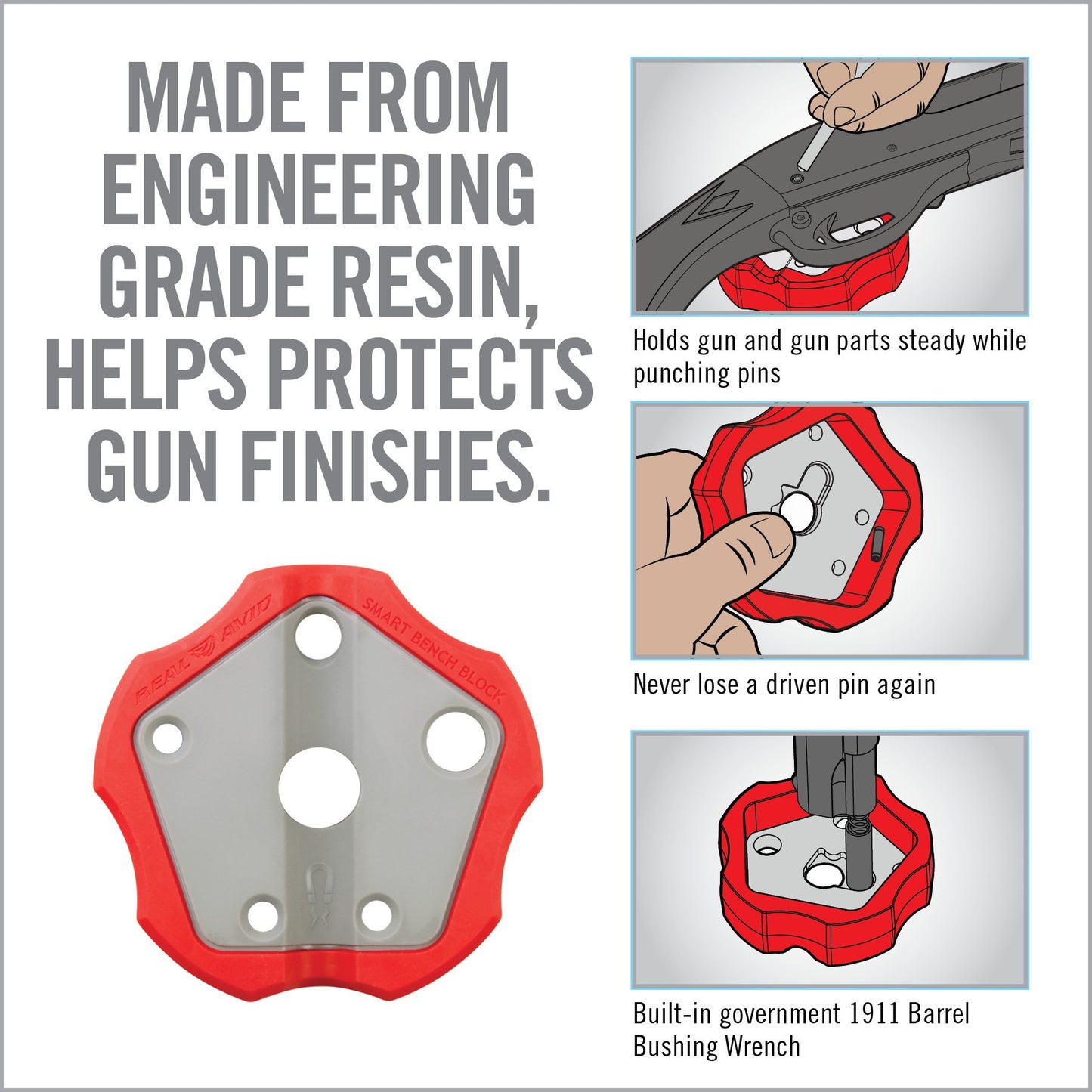 MADE FROM ENGINEERING GRADE RESIN, HELPS PROTECTS GUN FINISHES.

REAL AVID

SMART BENCH BLOCK

Holds gun and gun parts steady while punching pins

Never lose a driven pin again

Built-in government 1911 Barrel Bushing Wrench