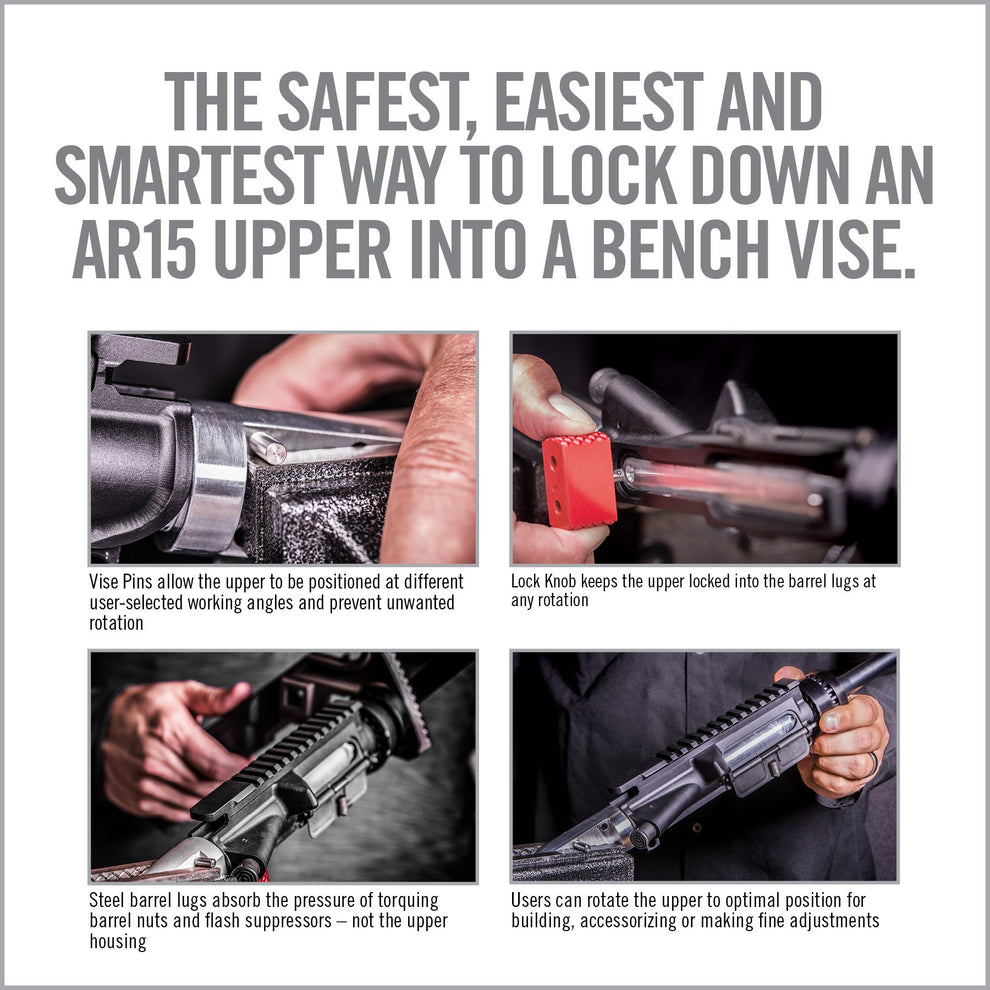 THE SAFEST, EASIEST AND SMARTEST WAY TO LOCK DOWN AN AR15 UPPER INTO A BENCH VISE.

Vise Pins allow the upper to be positioned at different user-selected working angles and prevent unwanted rotation

Lock Knob keeps the upper locked into the barrel lugs at any rotation

Steel barrel lugs absorb the pressure of torquing barrel nuts and flash suppressors – not the upper housing

Users can rotate the upper to optimal position for building, accessorizing or making fine adjustments