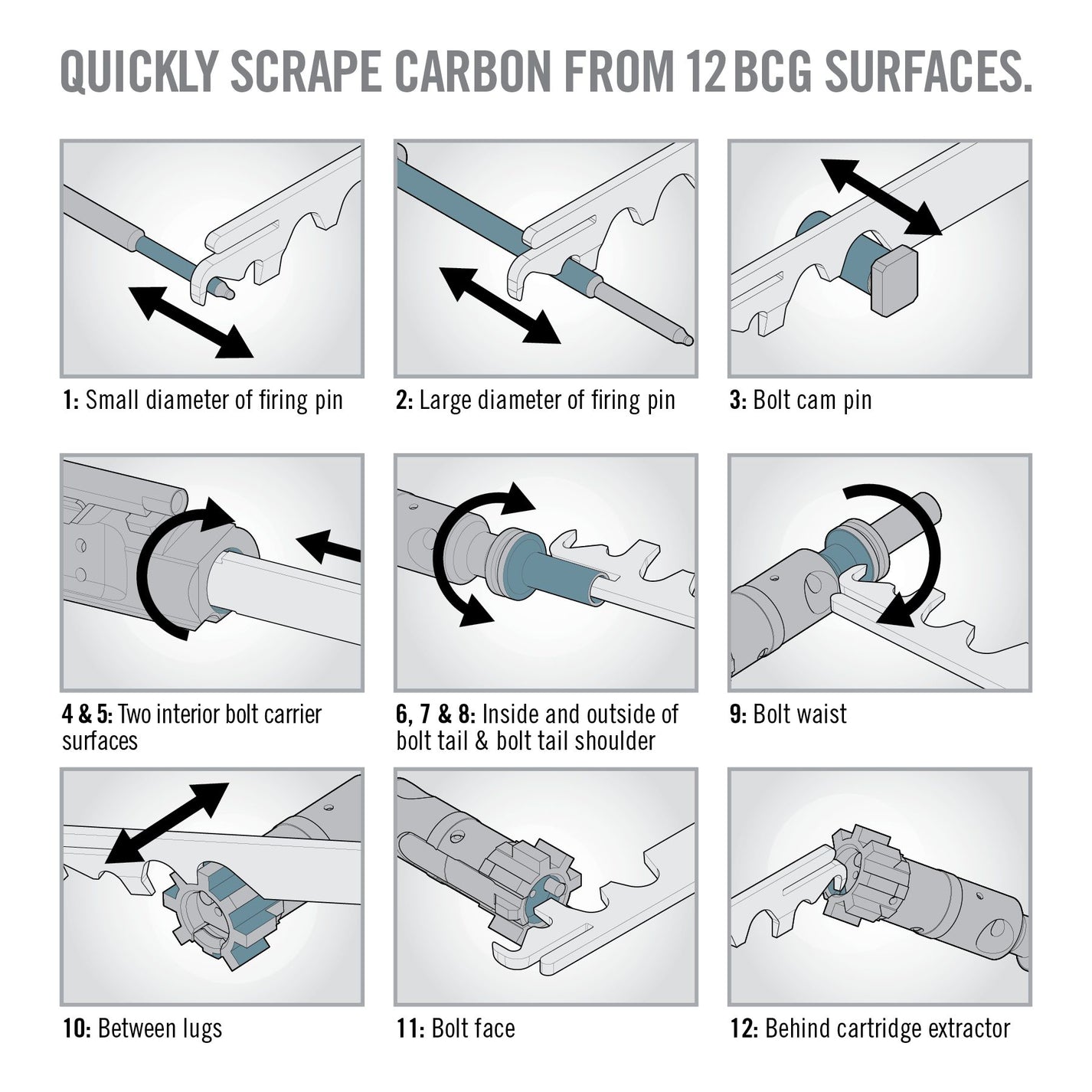 QUICKLY SCRAPE CARBON FROM 12 BCG SURFACES.

1: Small diameter of firing pin

2: Large diameter of firing pin

3: Bolt cam pin

4 & 5: Two interior bolt carrier surfaces

6, 7 & 8: Inside and outside of bolt tail & bolt tail shoulder

9: Bolt waist

10: Between lugs

11: Bolt face

12: Behind cartridge extractor