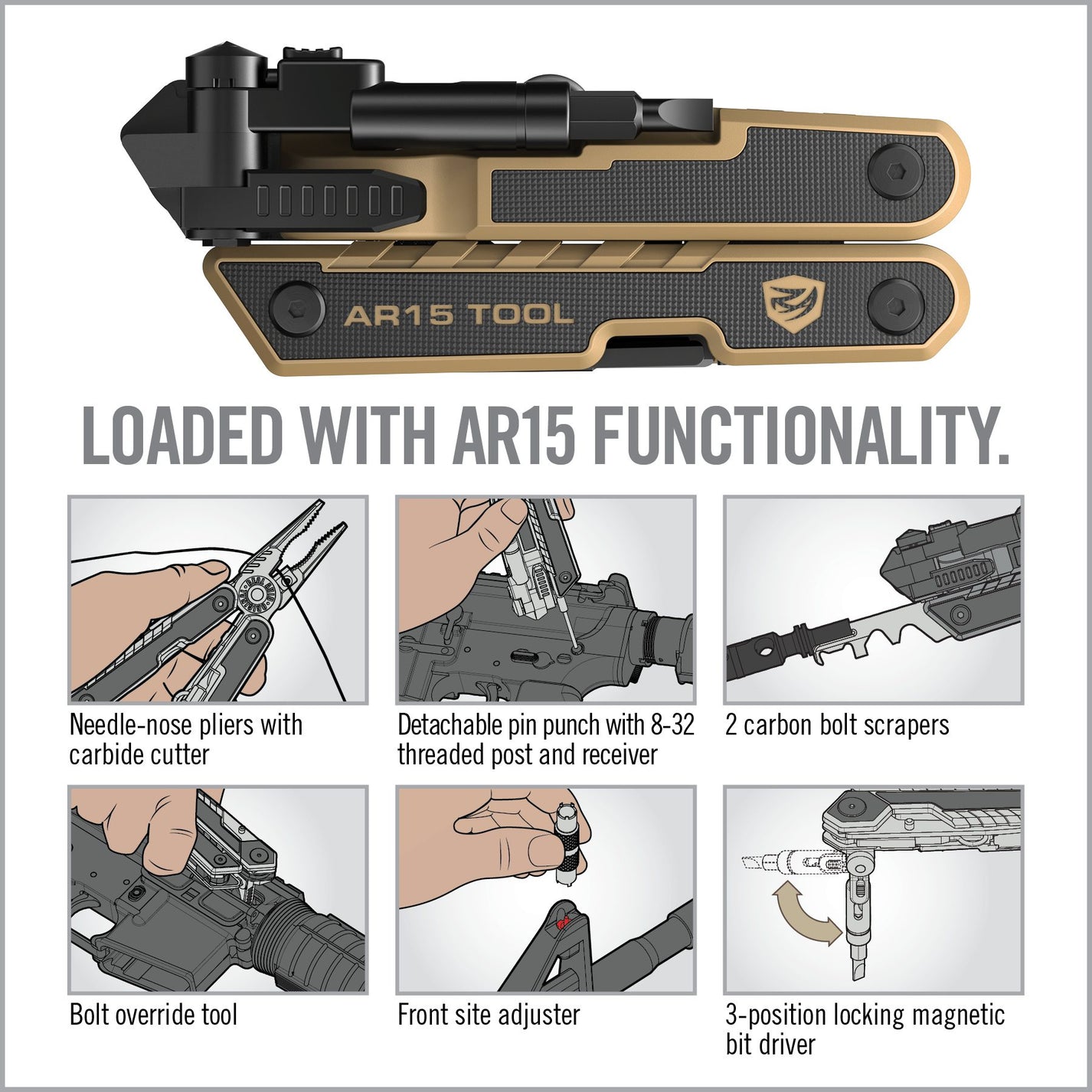 AR15 TOOL

LOADED WITH AR15 FUNCTIONALITY.

Needle-nose pliers with carbide cutter

Detachable pin punch with 8-32 threaded post and receiver

2 carbon bolt scrapers

Bolt override tool

Front site adjuster

3-position locking magnetic bit driver