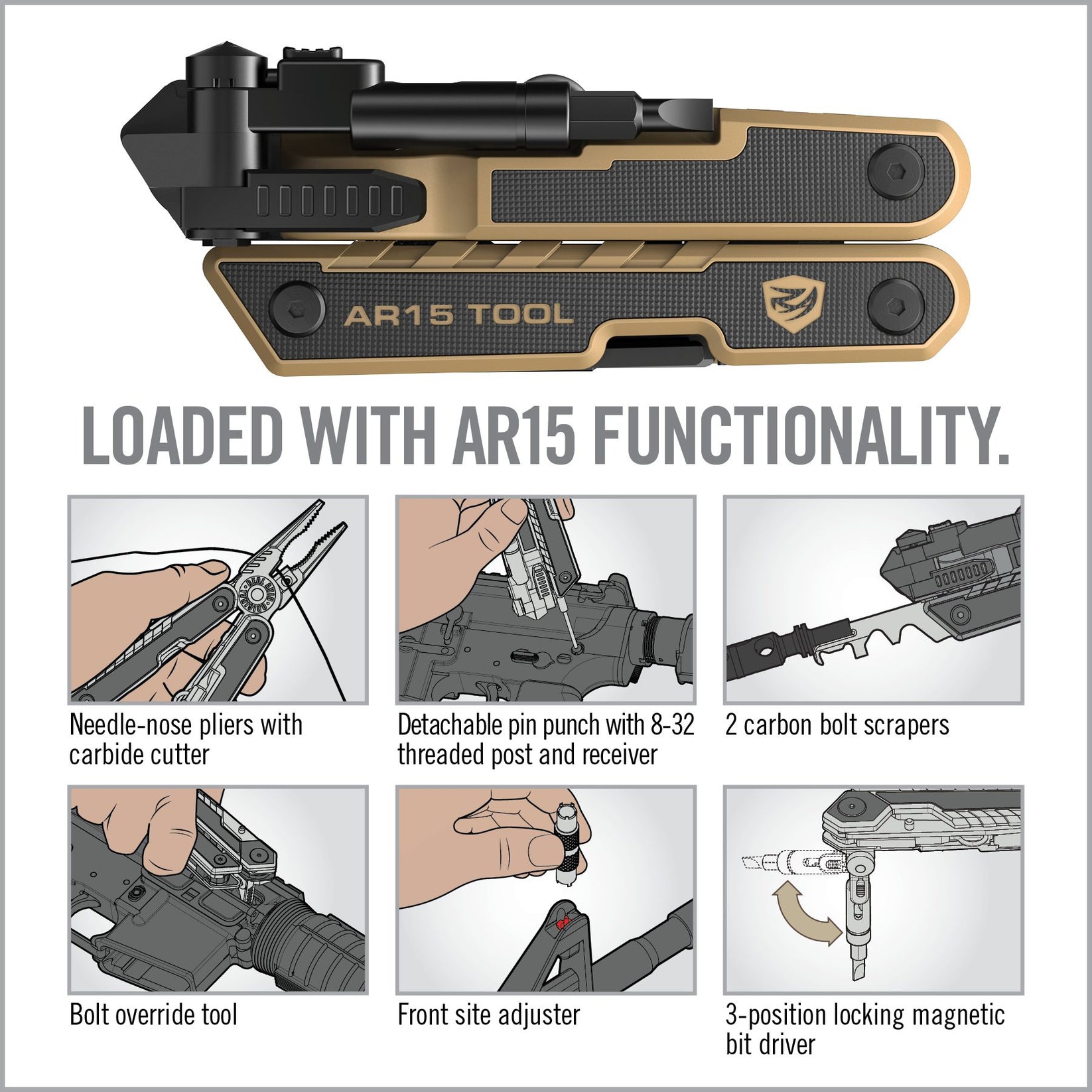 AR15 TOOL

LOADED WITH AR15 FUNCTIONALITY.

Needle-nose pliers with carbide cutter

Detachable pin punch with 8-32 threaded post and receiver

2 carbon bolt scrapers

Bolt override tool

Front site adjuster

3-position locking magnetic bit driver