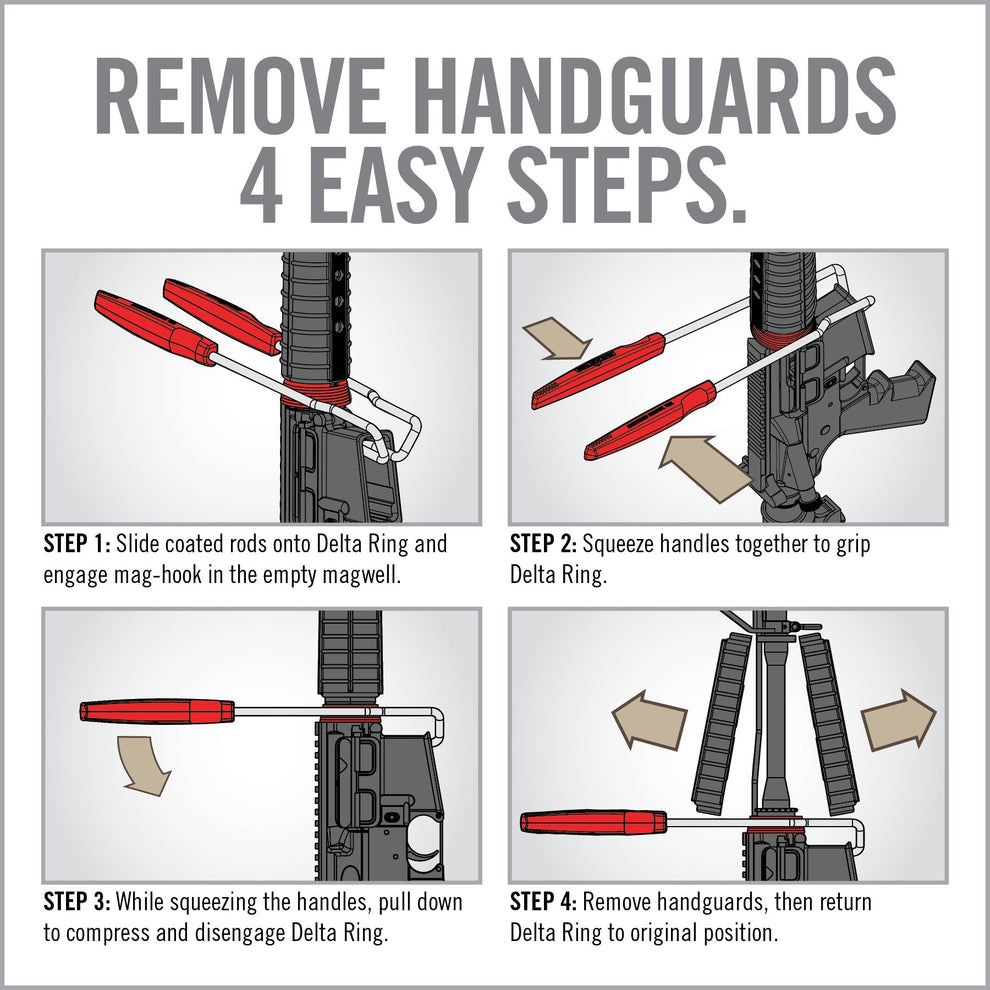 REMOVE HANDGUARDS
4 EASY STEPS.

STEP 1: Slide coated rods onto Delta Ring and engage mag-hook in the empty magwell.

STEP 2: Squeeze handles together to grip Delta Ring.

STEP 3: While squeezing the handles, pull down to compress and disengage Delta Ring.

STEP 4: Remove handguards, then return Delta Ring to original position.