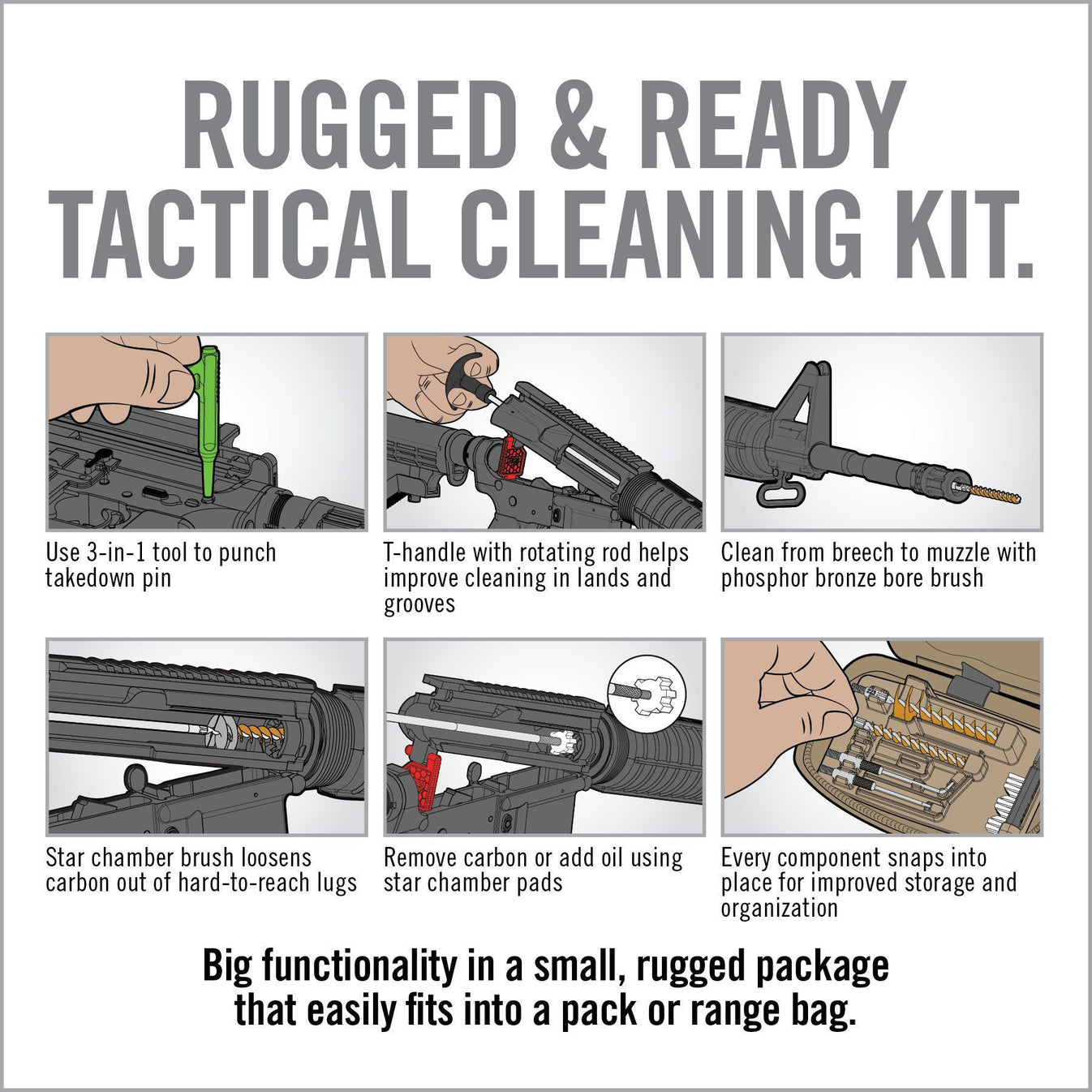 RUGGED & READY TACTICAL CLEANING KIT.

Use 3-in-1 tool to punch takedown pin

T-handle with rotating rod helps improve cleaning in lands and grooves

Clean from breech to muzzle with phosphor bronze bore brush

Star chamber brush loosens carbon out of hard-to-reach lugs

Remove carbon or add oil using star chamber pads

Every component snaps into place for improved storage and organization

Big functionality in a small, rugged package that easily fits into a pack or range bag.