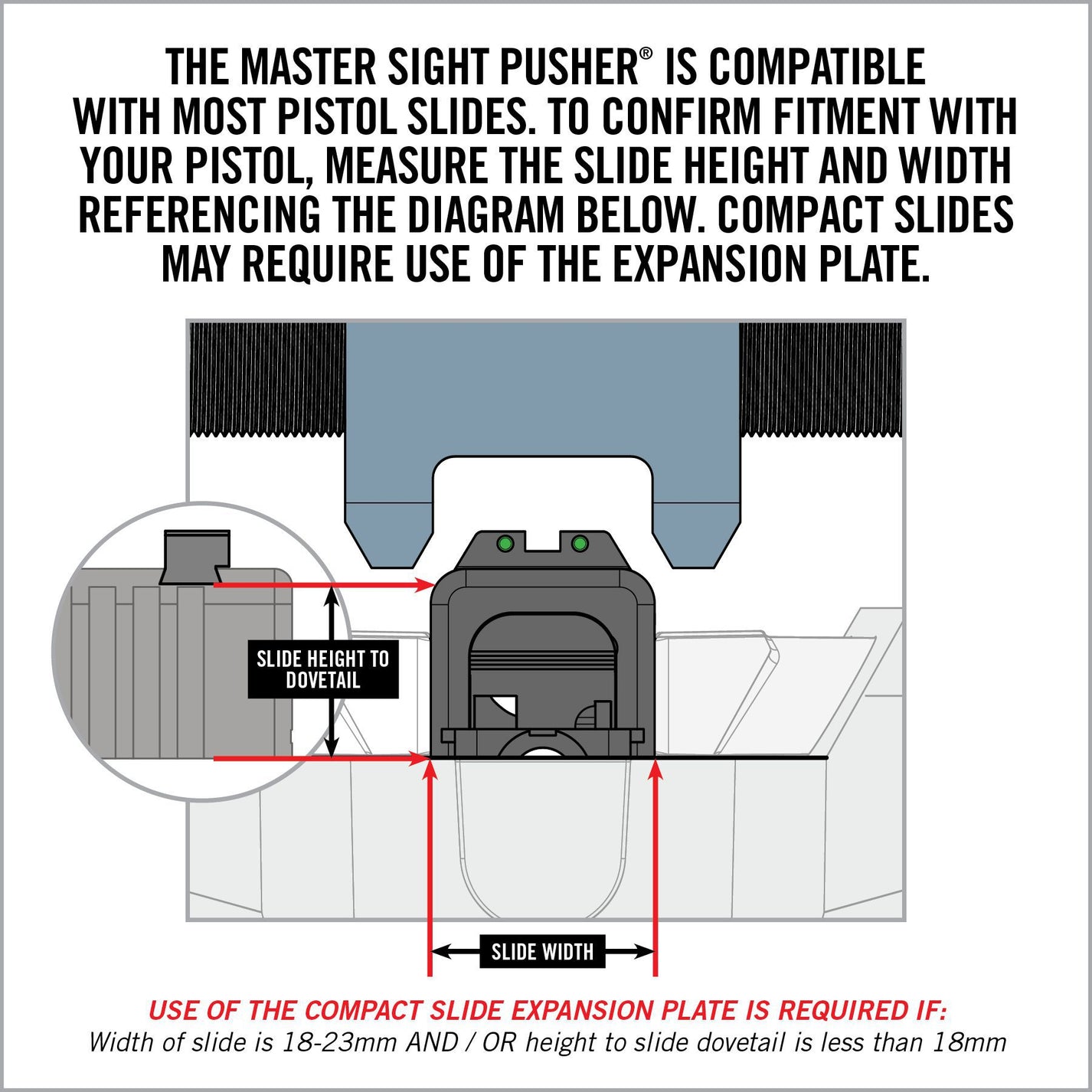 THE MASTER SIGHT PUSHER® IS COMPATIBLE WITH MOST PISTOL SLIDES. TO CONFIRM FITMENT WITH YOUR PISTOL, MEASURE THE SLIDE HEIGHT AND WIDTH REFERENCING THE DIAGRAM BELOW. COMPACT SLIDES MAY REQUIRE USE OF THE EXPANSION PLATE.

SLIDE HEIGHT TO DOVETAIL

SLIDE WIDTH

USE OF THE COMPACT SLIDE EXPANSION PLATE IS REQUIRED IF:
Width of slide is 18-23mm AND / OR height to slide dovetail is less than 18mm