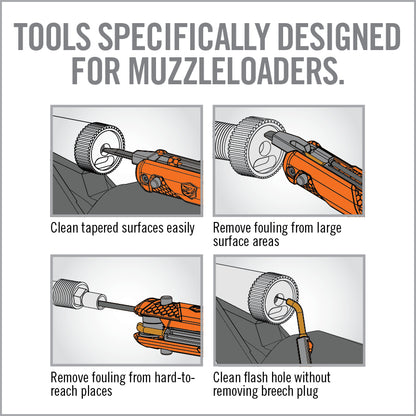 TOOLS SPECIFICALLY DESIGNED FOR MUZZLELOADERS.

Clean tapered surfaces easily

Remove fouling from large surface areas

Remove fouling from hard-to-reach places

Clean flash hole without removing breech plug