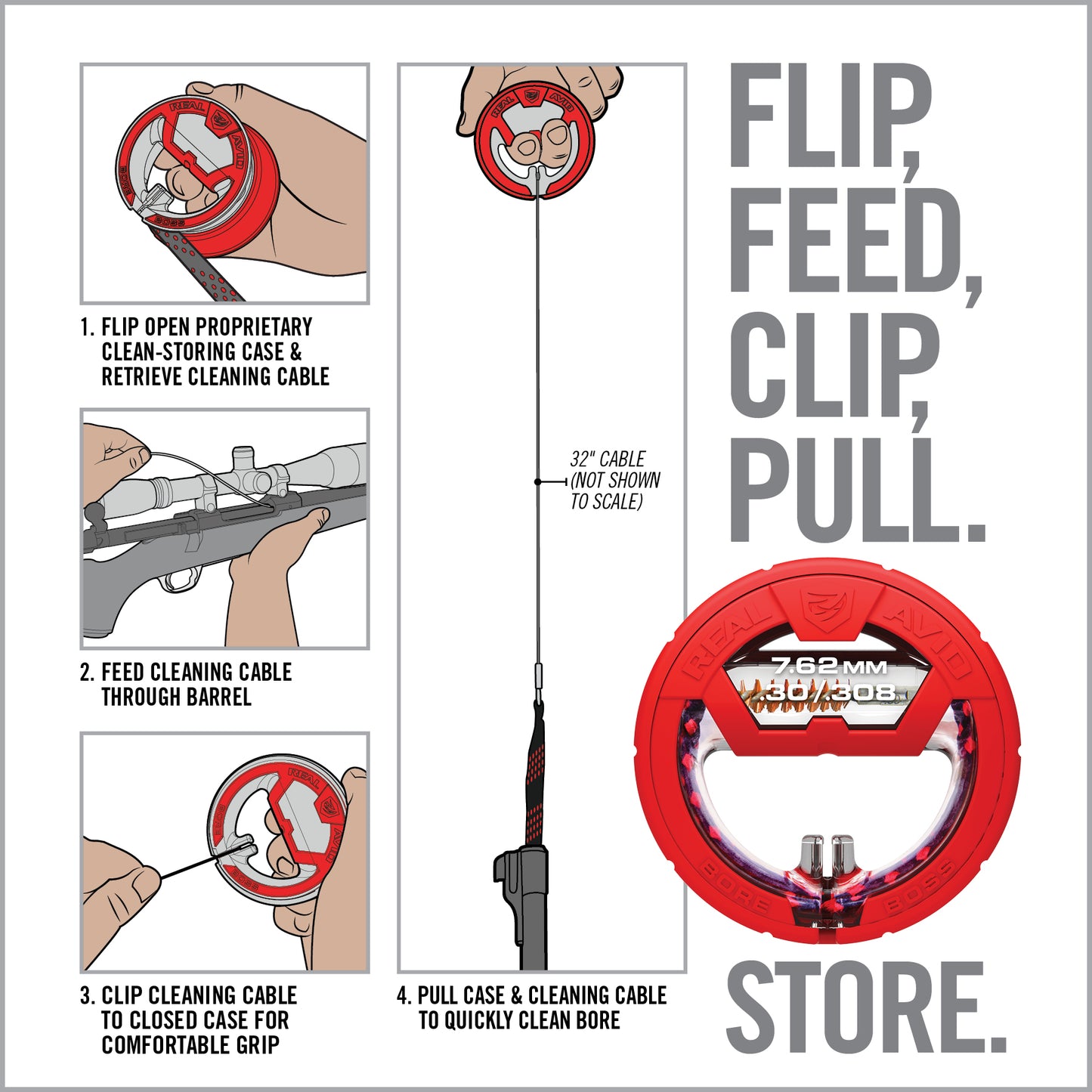 REAL AVID
BORE BOSS

1. FLIP OPEN PROPRIETARY CLEAN-STORING CASE & RETRIEVE CLEANING CABLE

2. FEED CLEANING CABLE THROUGH BARREL

REAL AVID
BORE BOSS

3. CLIP CLEANING CABLE TO CLOSED CASE FOR COMFORTABLE GRIP

REAL AVID

32" CABLE (NOT SHOWN TO SCALE)

4. PULL CASE & CLEANING CABLE TO QUICKLY CLEAN BORE

FLIP, FEED, CLIP, PULL.

REAL AVID
7.62 MM
.30/.308
BORE BOSS

STORE.