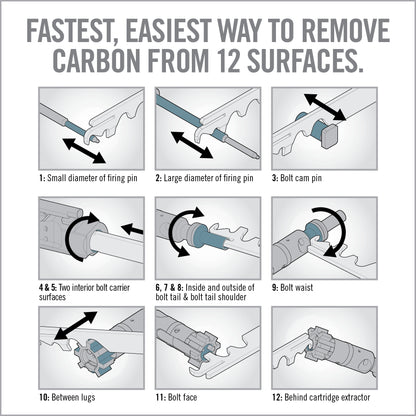 FASTEST, EASIEST WAY TO REMOVE CARBON FROM 12 SURFACES.

1: Small diameter of firing pin

2: Large diameter of firing pin

3: Bolt cam pin

4 & 5: Two interior bolt carrier surfaces

6, 7 & 8: Inside and outside of bolt tail & bolt tail shoulder

9: Bolt waist

10: Between lugs

11: Bolt face

12: Behind cartridge extractor