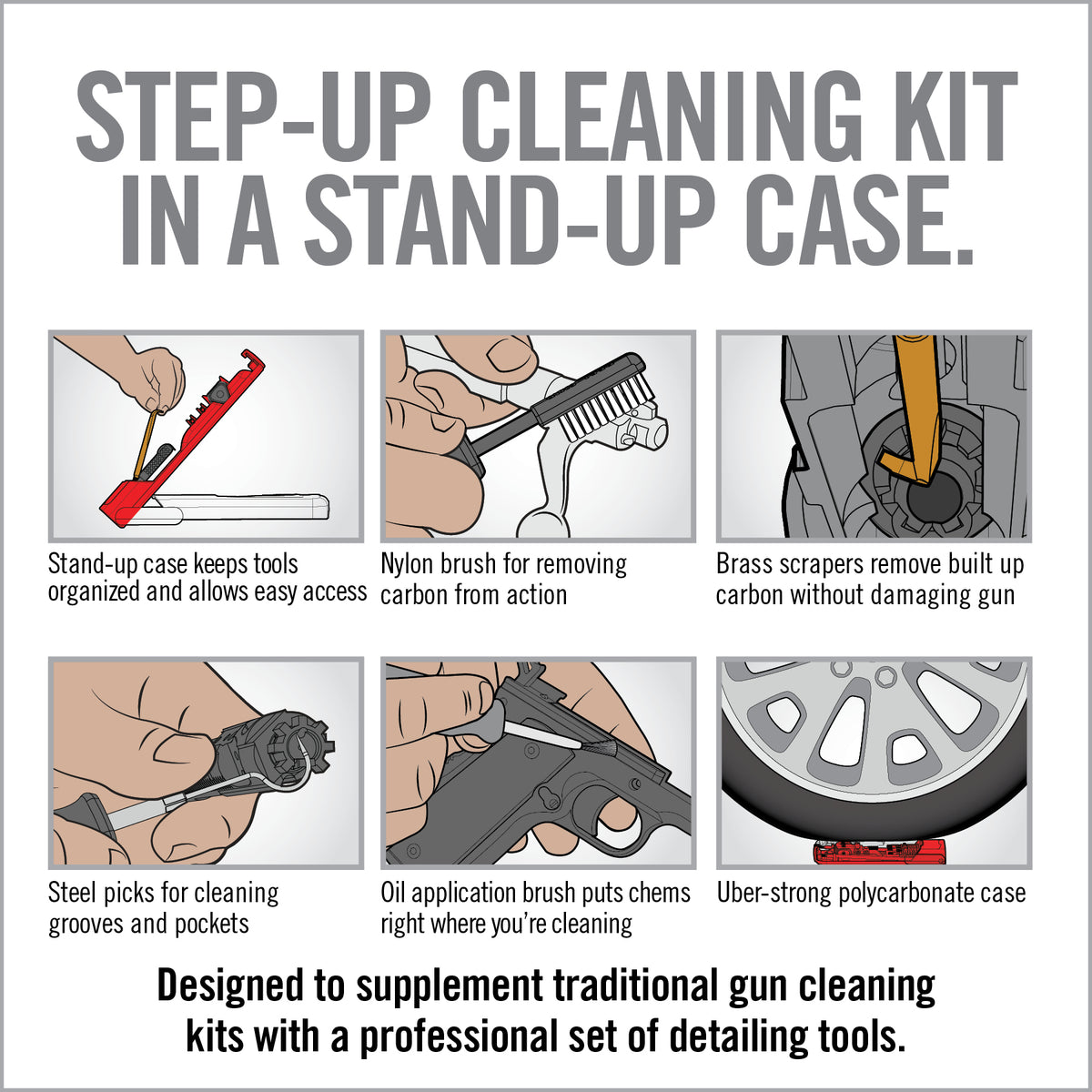 STEP-UP CLEANING KIT IN A STAND-UP CASE.

Stand-up case keeps tools organized and allows easy access

Nylon brush for removing carbon from action

Brass scrapers remove built up carbon without damaging gun

Steel picks for cleaning grooves and pockets

Oil application brush puts chems right where you're cleaning

Uber-strong polycarbonate case

Designed to supplement traditional gun cleaning kits with a professional set of detailing tools.